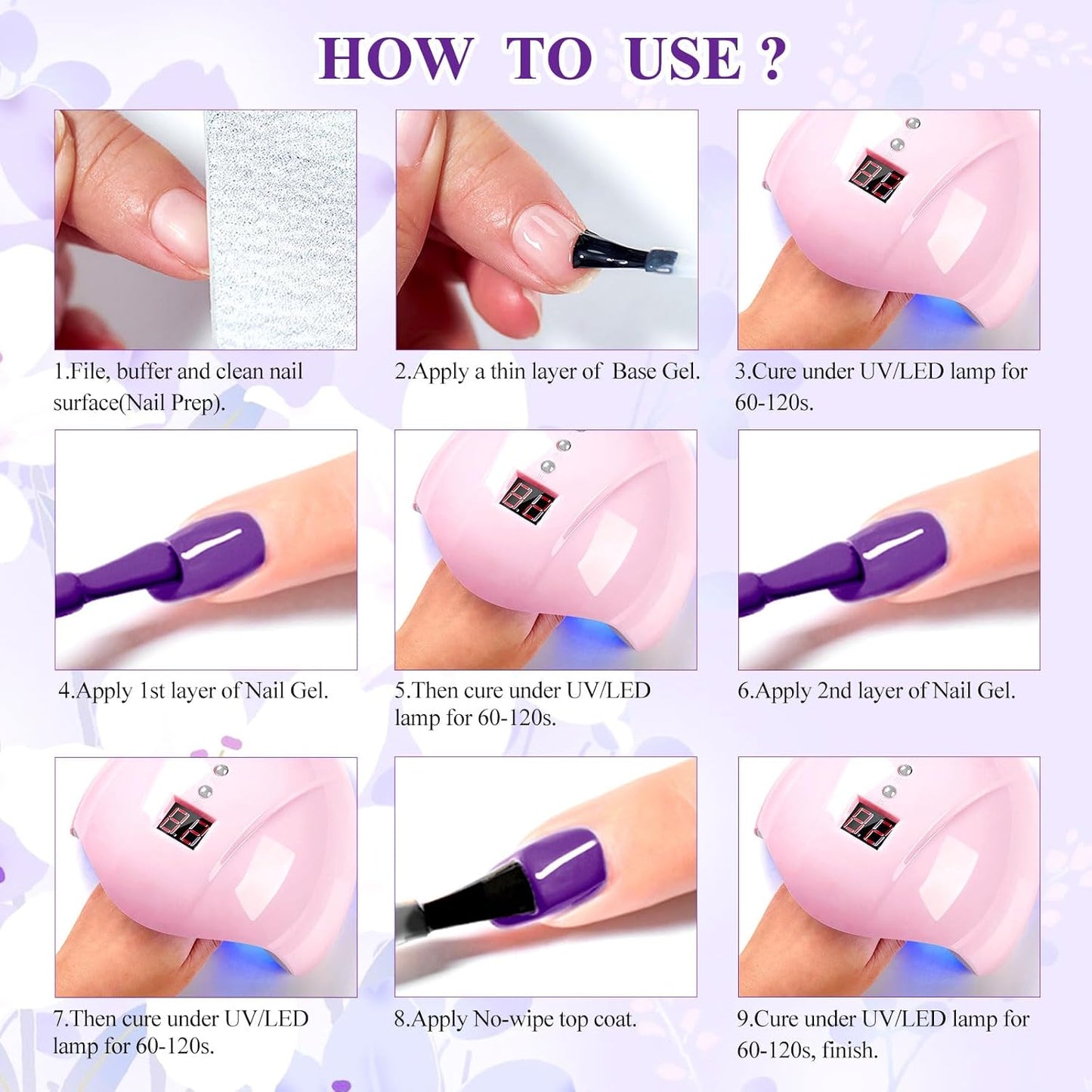 HOW TO USE ?

1.File, buffer and clean nail surface(Nail Prep).

2.Apply a thin layer of Base Gel.

3.Cure under UV/LED lamp for 60-120s.

4.Apply 1st layer of Nail Gel.

5.Then cure under UV/LED lamp for 60-120s.

6.Apply 2nd layer of Nail Gel.

7.Then cure under UV/LED lamp for 60-120s.

8.Apply No-wipe top coat.

9.Cure under UV/LED lamp for 60-120s, finish.