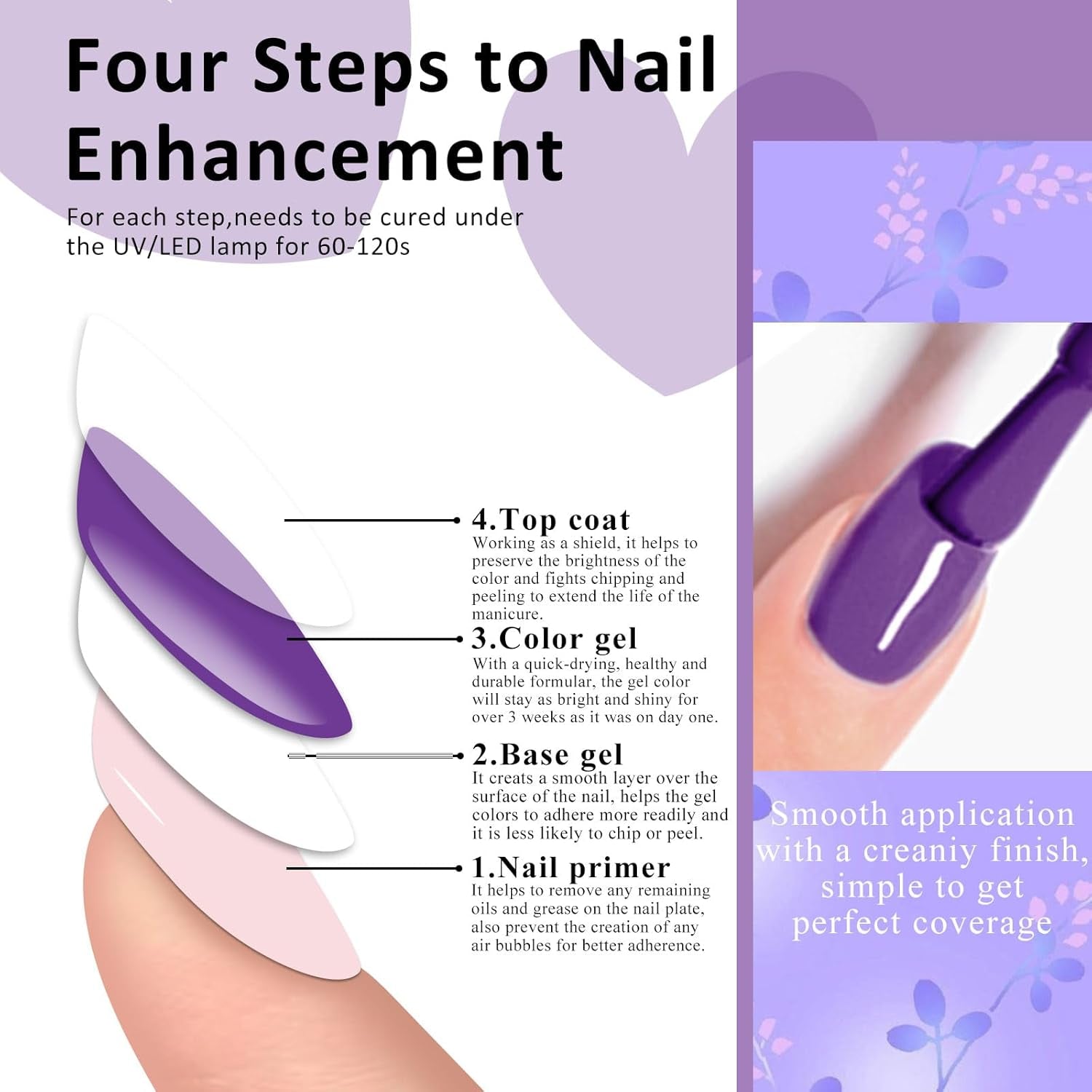 Four Steps to Nail Enhancement

For each step,needs to be cured under the UV/LED lamp for 60-120s

4.Top coat
Working as a shield, it helps to preserve the brightness of the color and fights chipping and peeling to extend the life of the manicure.

3.Color gel
With a quick-drying, healthy and durable formular, the gel color will stay as bright and shiny for over 3 weeks as it was on day one.

2.Base gel
It creats a smooth layer over the surface of the nail, helps the gel colors to adhere more readily and it is less likely to chip or peel.

1.Nail primer
It helps to remove any remaining oils and grease on the nail plate, also prevent the creation of any air bubbles for better adherence.

Smooth application with a creaniy finish, simple to get perfect coverage